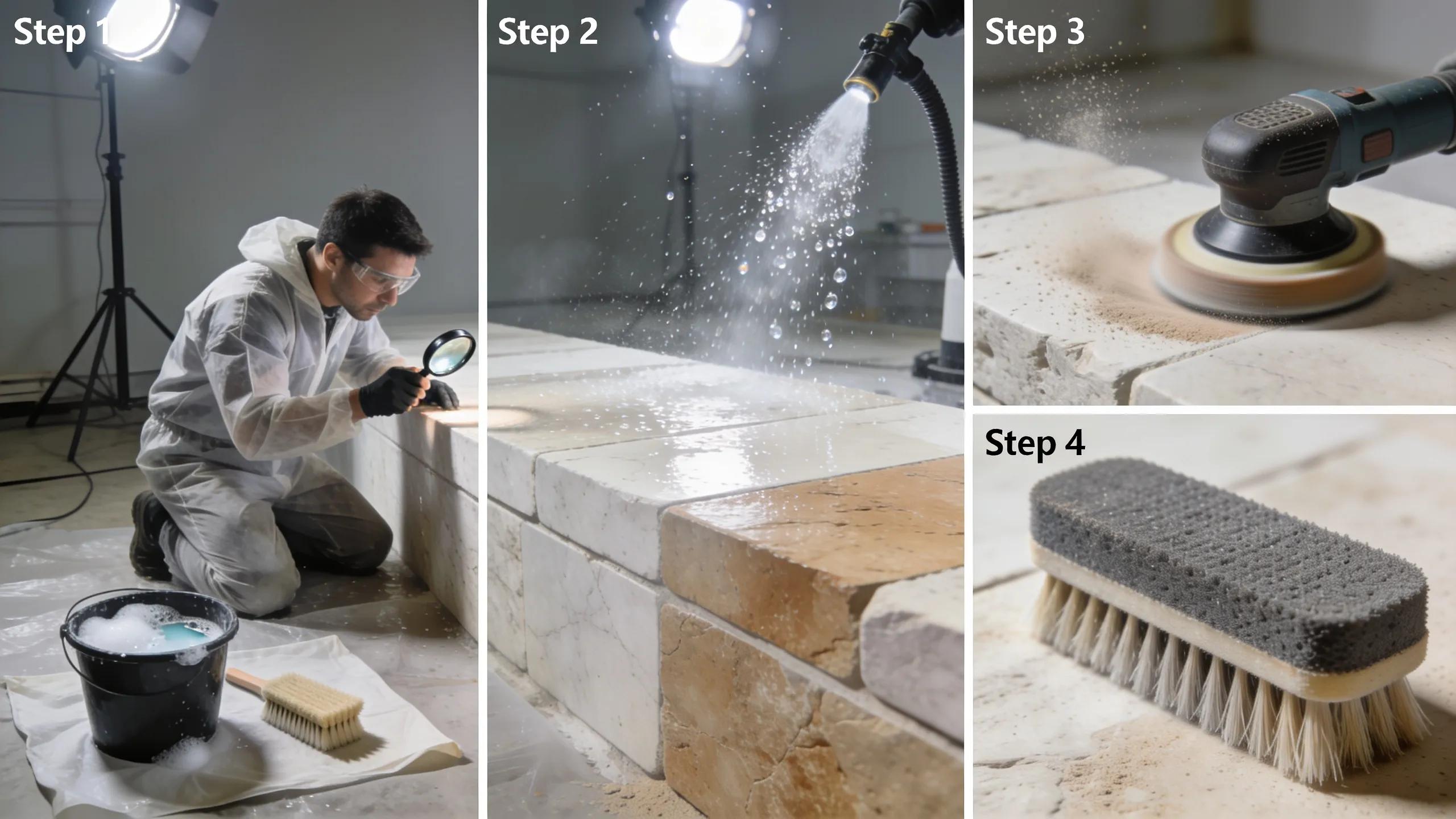 Step 1

Step 2

Step 3

Step 4